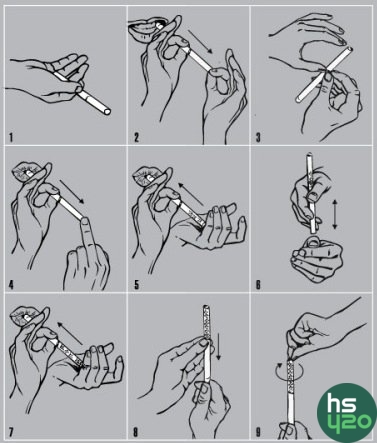 1
2
3
4
5
6
7
8
9
hs
420